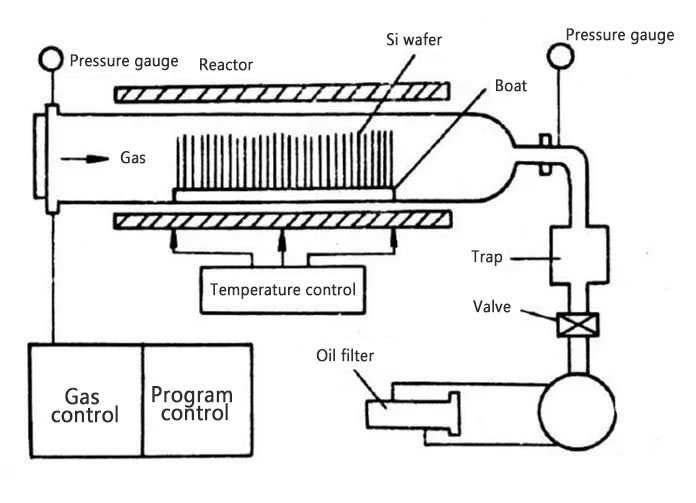 Pressure gauge
Reactor
Si wafer
Pressure gauge
Boat
Gas
Trap
Temperature control
Valve
Oil filter
Gas control
Program control