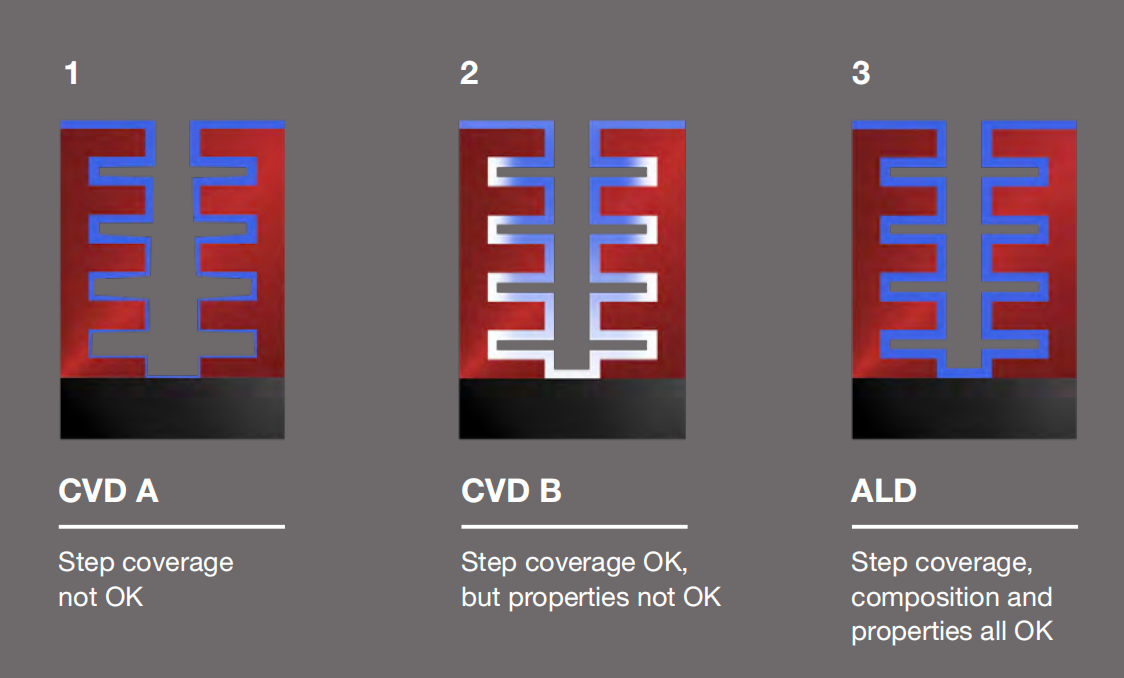 1

CVD A

Step coverage not OK

2

CVD B

Step coverage OK, but properties not OK

3

ALD

Step coverage, composition and properties all OK