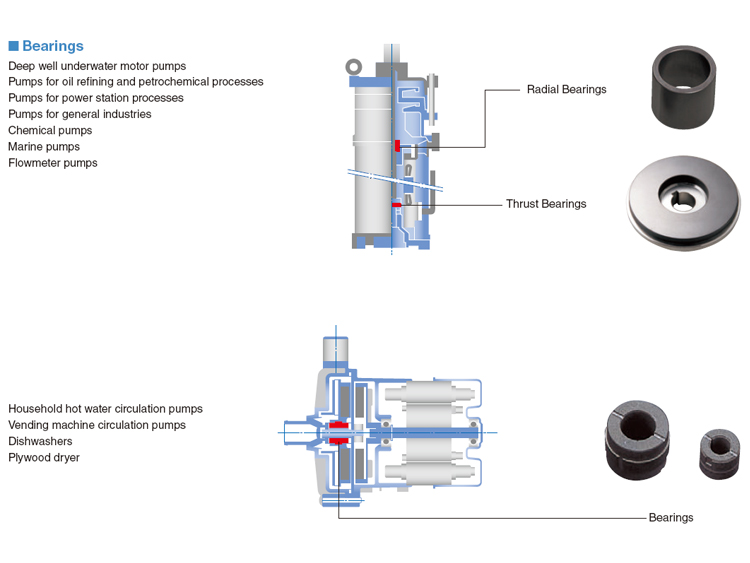 ■ Bearings
Deep well underwater motor pumps
Pumps for oil refining and petrochemical processes
Pumps for power station processes
Pumps for general industries
Chemical pumps
Marine pumps
Flowmeter pumps

Radial Bearings

Thrust Bearings

Household hot water circulation pumps
Vending machine circulation pumps
Dishwashers
Plywood dryer

Bearings