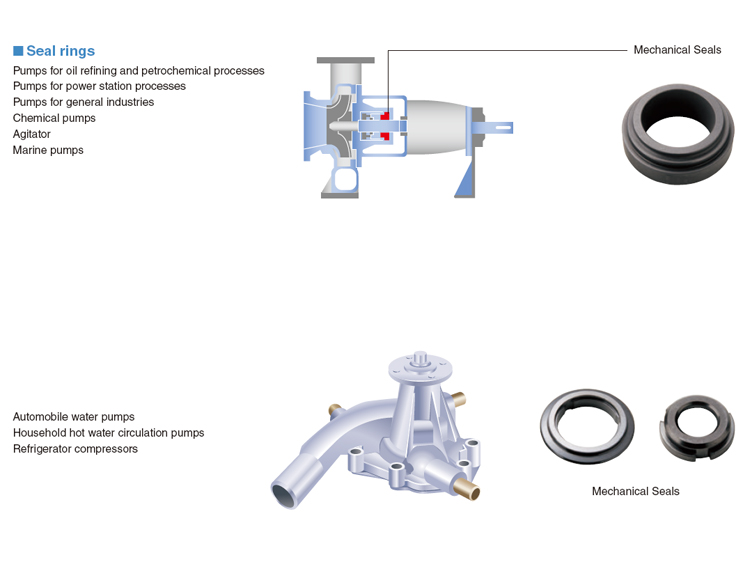 ■ Seal rings

Pumps for oil refining and petrochemical processes
Pumps for power station processes
Pumps for general industries
Chemical pumps
Agitator
Marine pumps

Mechanical Seals

Automobile water pumps
Household hot water circulation pumps
Refrigerator compressors

Mechanical Seals