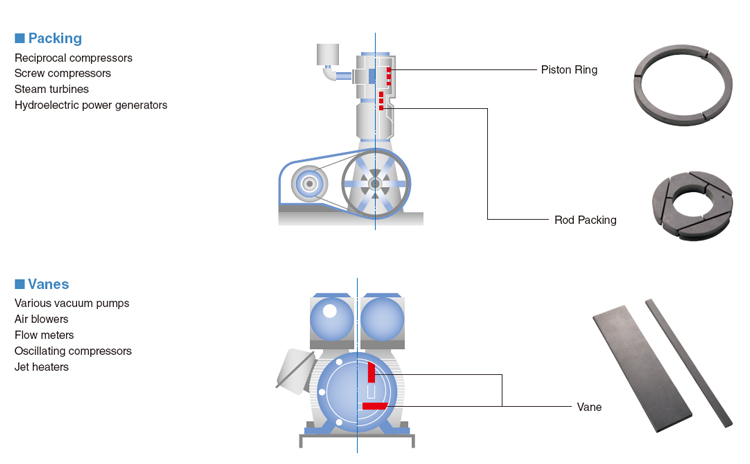 ■ Packing
Reciprocal compressors
Screw compressors
Steam turbines
Hydroelectric power generators

Piston Ring

Rod Packing

■ Vanes
Various vacuum pumps
Air blowers
Flow meters
Oscillating compressors
Jet heaters

Vane