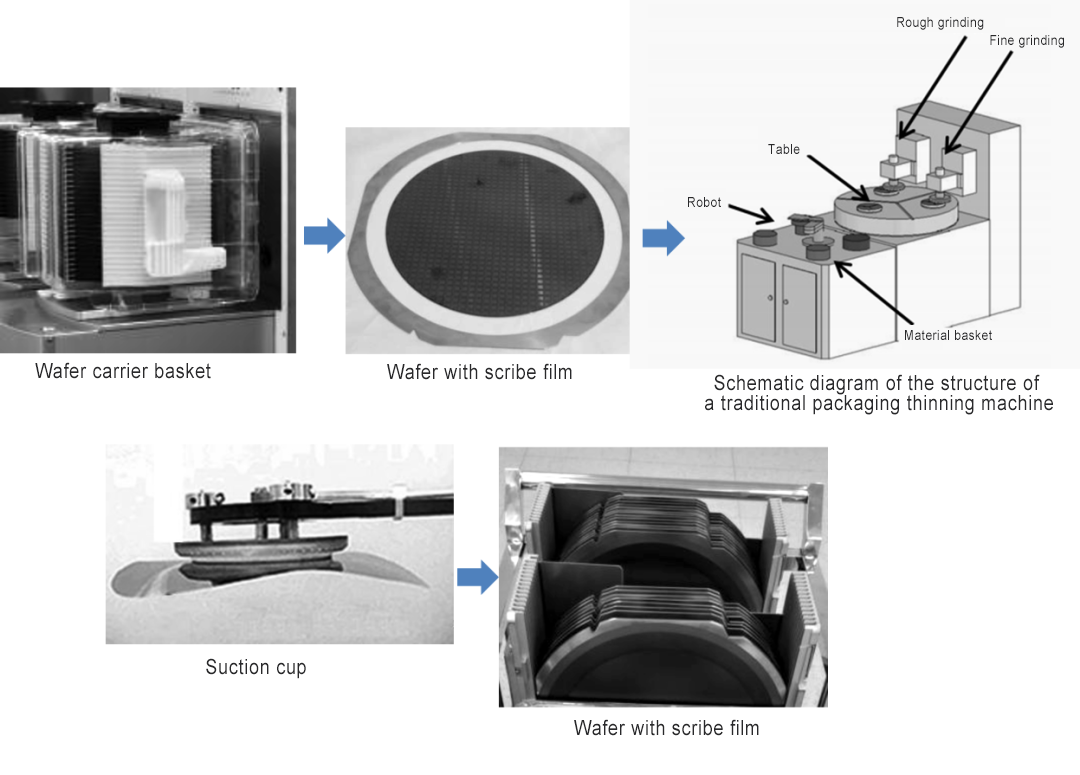 Wafer carrier basket

Wafer with scribe film

Rough grinding

Fine grinding

Table

Robot

Material basket

Schematic diagram of the structure of a traditional packaging thinning machine

Suction cup

Wafer with scribe film