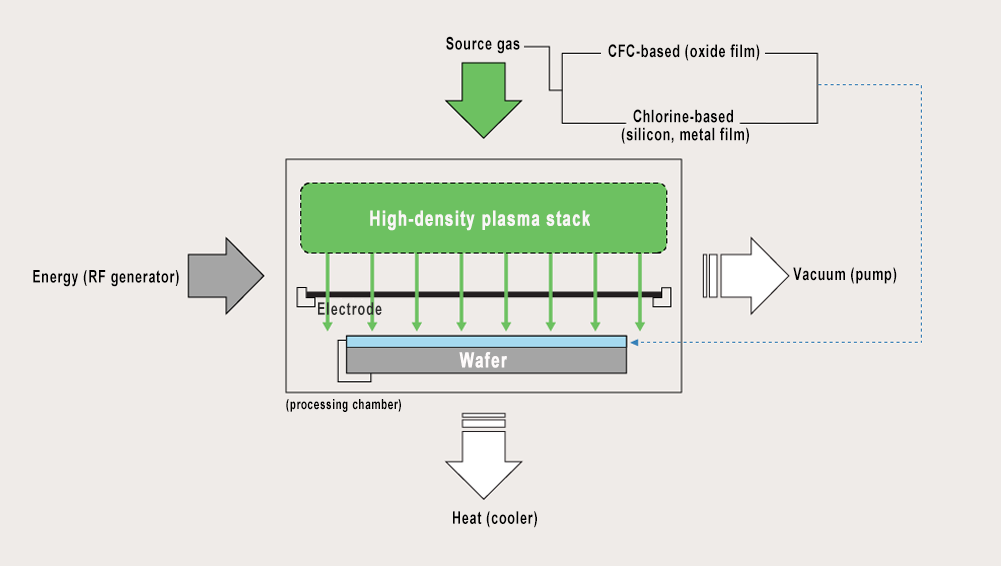 Source gas

CFC-based (oxide film)

Chlorine-based (silicon, metal film)

High-density plasma stack

Energy (RF generator)

Vacuum (pump)

Electrode

Wafer

(processing chamber)

Heat (cooler)