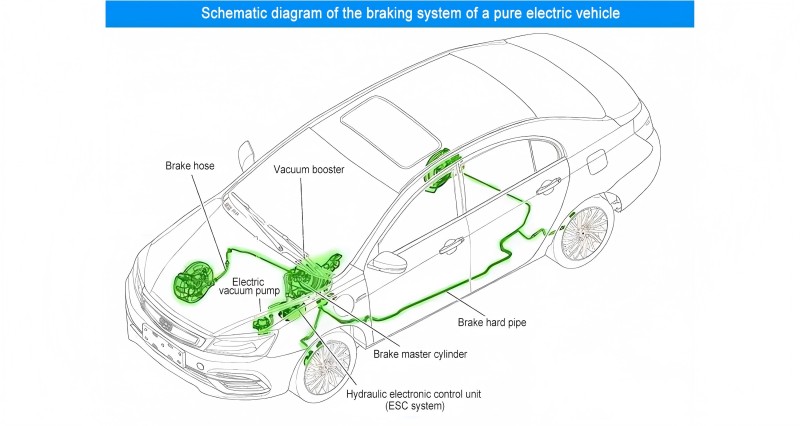 Schematic diagram of the braking system of a pure electric vehicle

Brake hose

Vacuum booster

Electric vacuum pump

Brake hard pipe

Brake master cylinder

Hydraulic electronic control unit (ESC system)