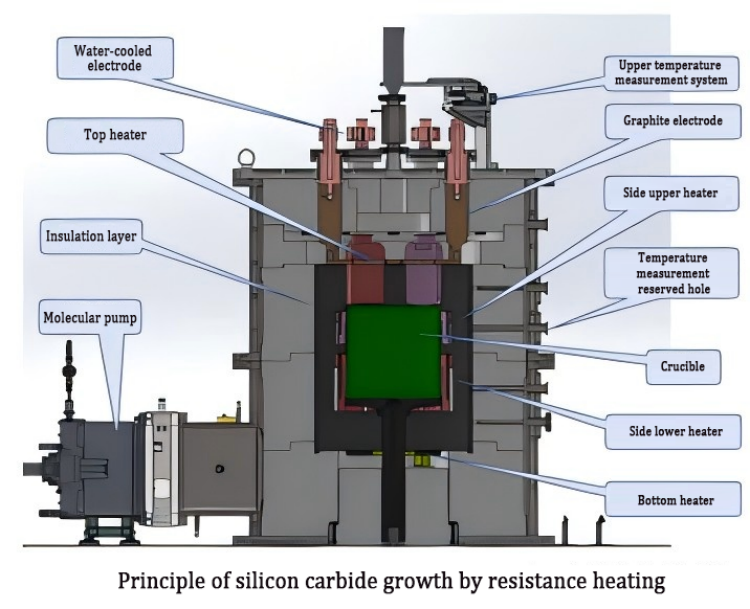 Water-cooled electrode

Top heater

Insulation layer

Molecular pump

Upper temperature measurement system

Graphite electrode

Side upper heater

Temperature measurement reserved hole

Crucible

Side lower heater

Bottom heater

Principle of silicon carbide growth by resistance heating