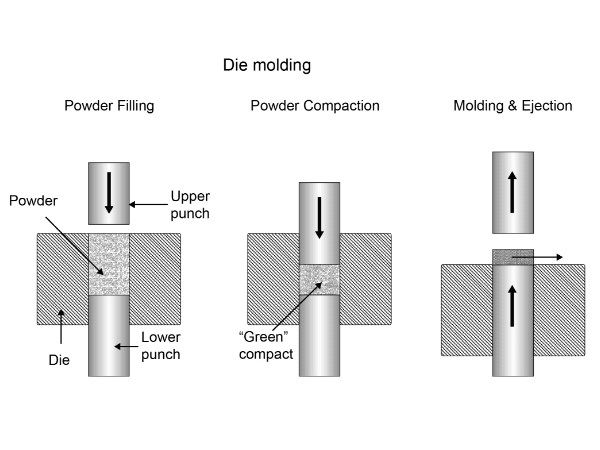 Die molding

Powder Filling

Powder Compaction

Molding & Ejection

Powder

Upper punch

Die

Lower punch

“Green” compact